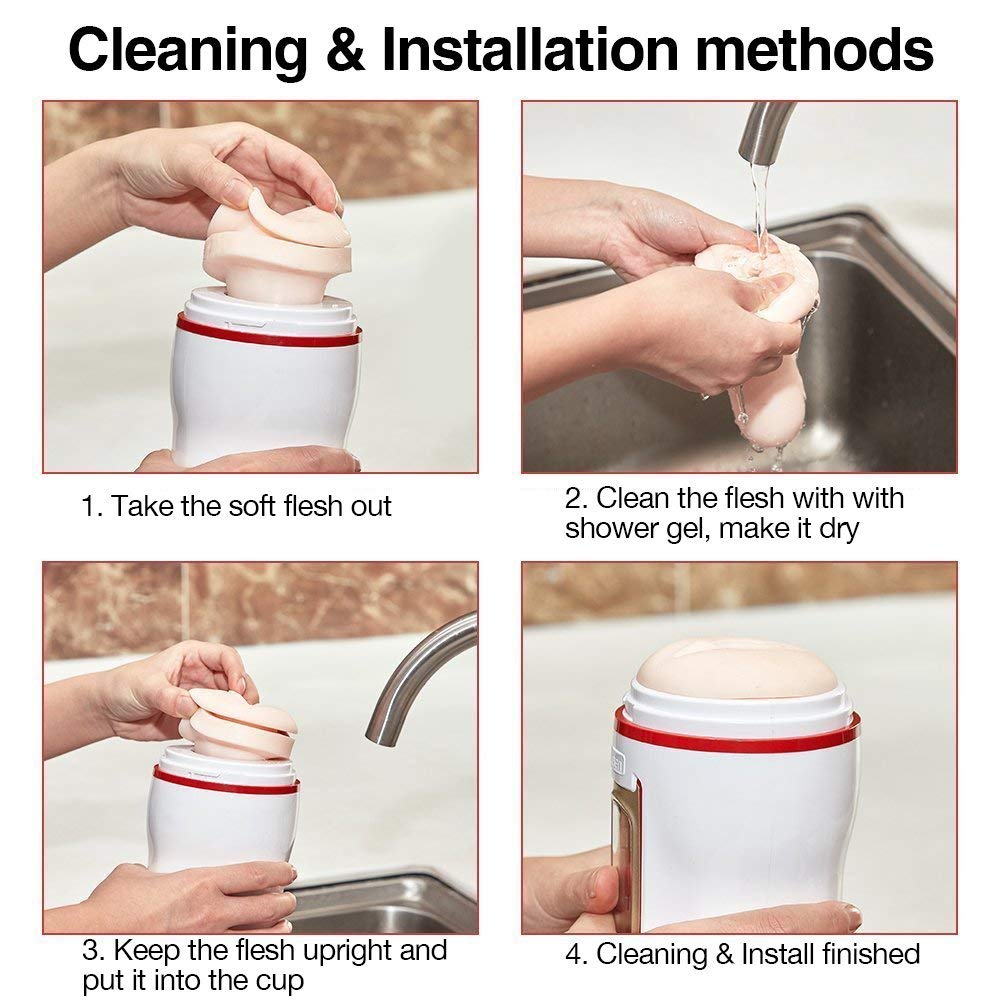 Cleaning & Installation methods

1. Take the soft flesh out

2. Clean the flesh with with shower gel, make it dry

3. Keep the flesh upright and put it into the cup

4. Cleaning & Install finished